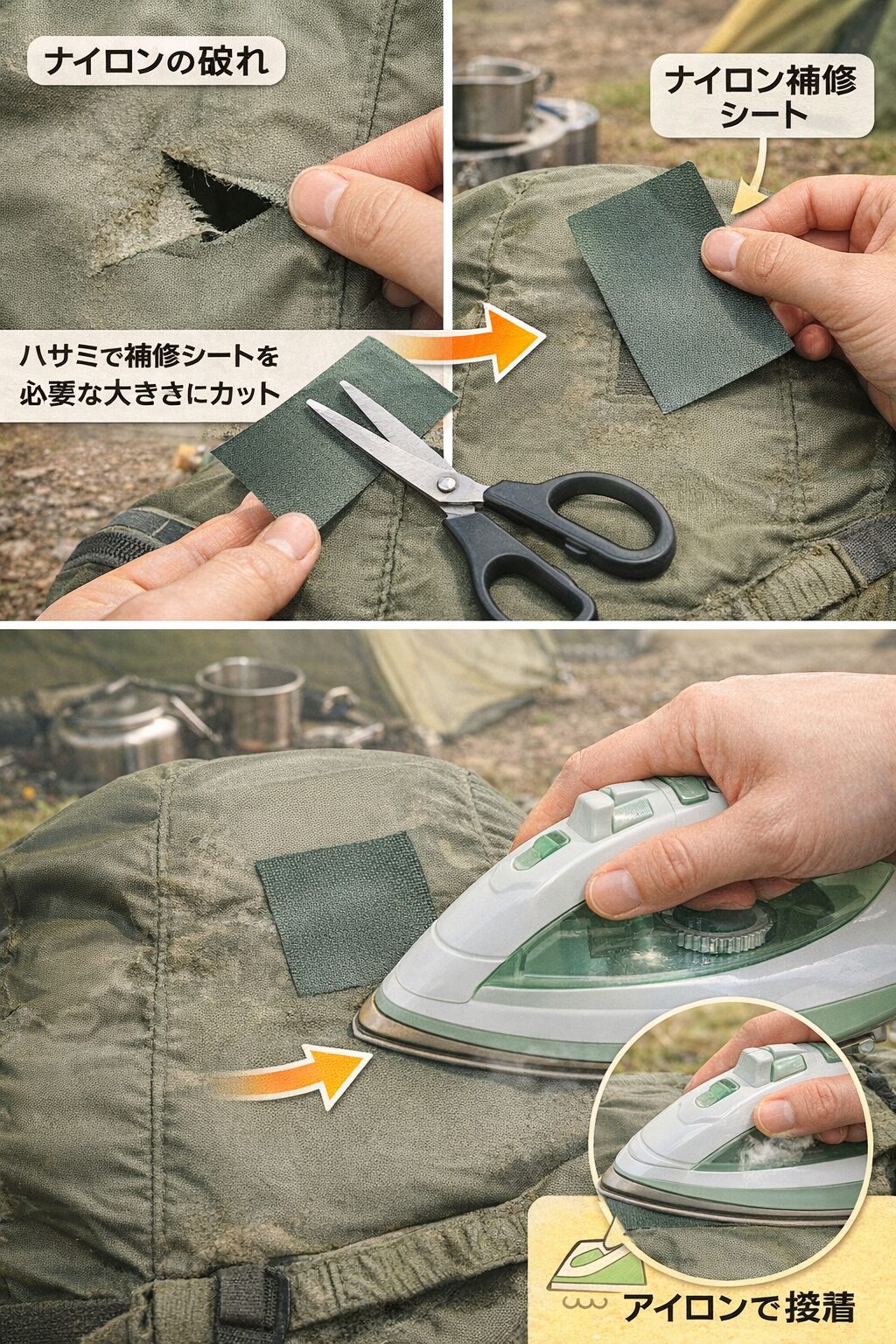 ナイロンの破れ

ナイロン補修シート

ハサミで補修シートを必要な大きさにカット

アイロンで接着