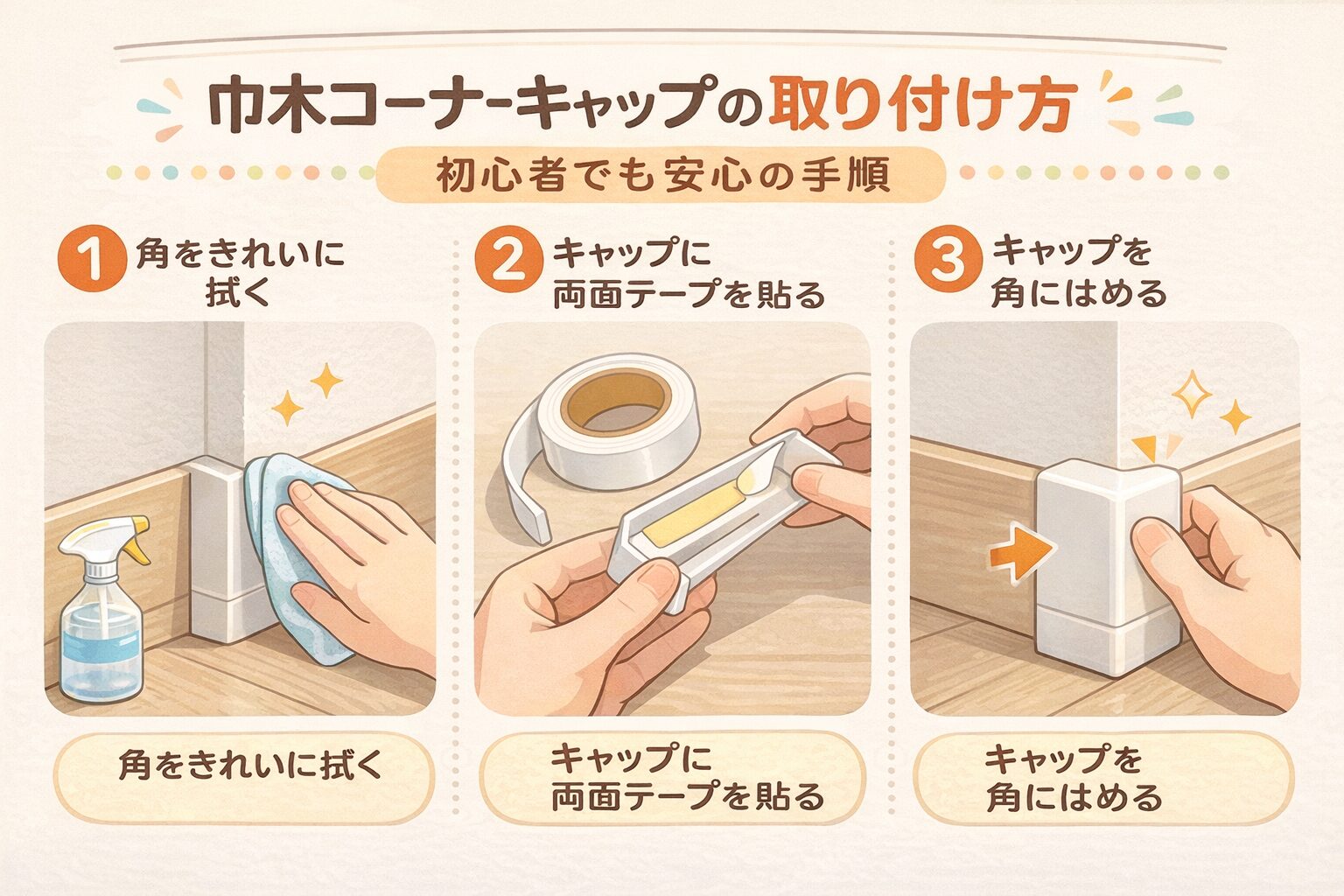 巾木コーナーキャップの取り付け方

初心者でも安心の手順

1 角をきれいに拭く

2 キャップに両面テープを貼る

3 キャップを角にはめる

角をきれいに拭く

キャップに両面テープを貼る

キャップを角にはめる